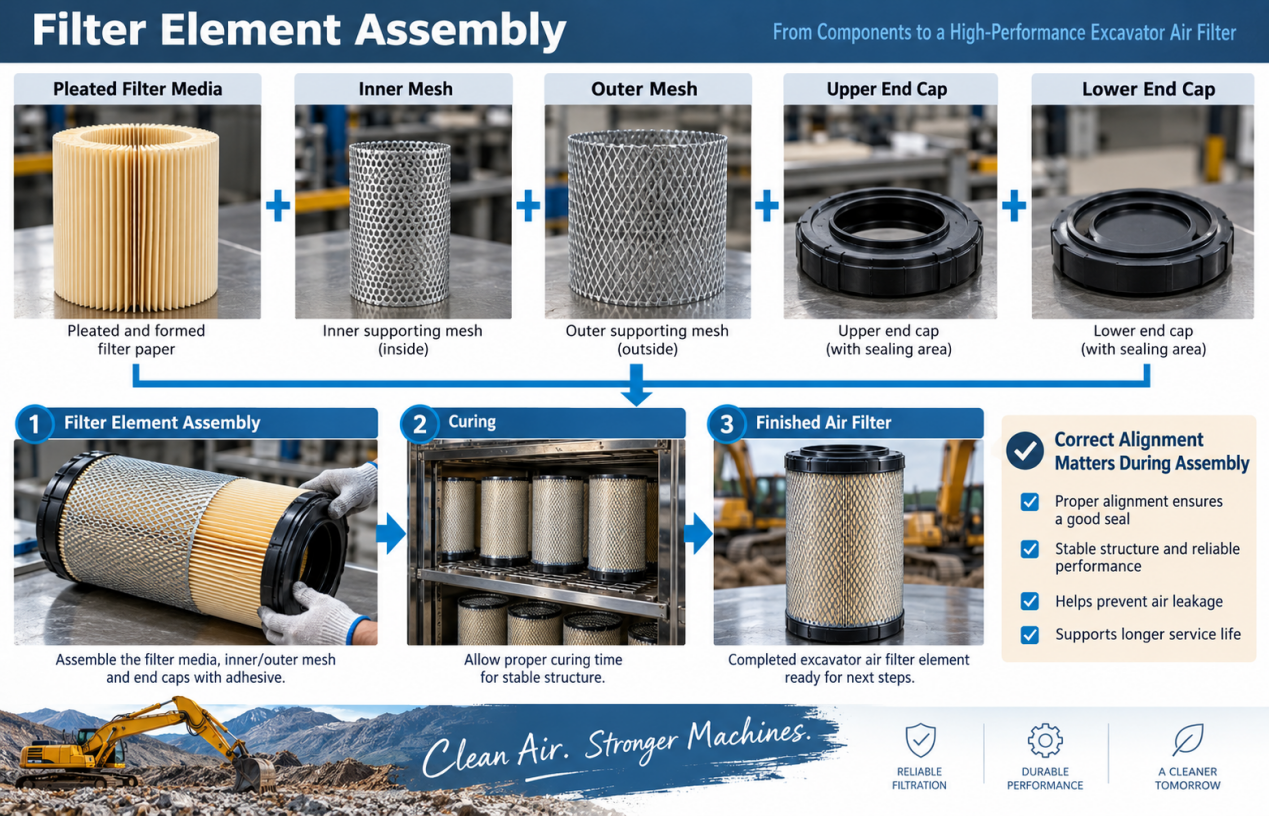 Filter Element Assembly

From Components to a High-Performance Excavator Air Filter

Pleated Filter Media

Pleated and formed filter paper

+

Inner Mesh

Inner supporting mesh (inside)

+

Outer Mesh

Outer supporting mesh (outside)

+

Upper End Cap

Upper end cap (with sealing area)

+

Lower End Cap

Lower end cap (with sealing area)

1 Filter Element Assembly

Assemble the filter media, inner/outer mesh and end caps with adhesive.

2 Curing

Allow proper curing time for stable structure.

3 Finished Air Filter

Completed excavator air filter element ready for next steps.

Correct Alignment Matters During Assembly

Proper alignment ensures a good seal

Stable structure and reliable performance

Helps prevent air leakage

Supports longer service life

Clean Air. Stronger Machines.

RELIABLE FILTRATION

DURABLE PERFORMANCE

A CLEANER TOMORROW